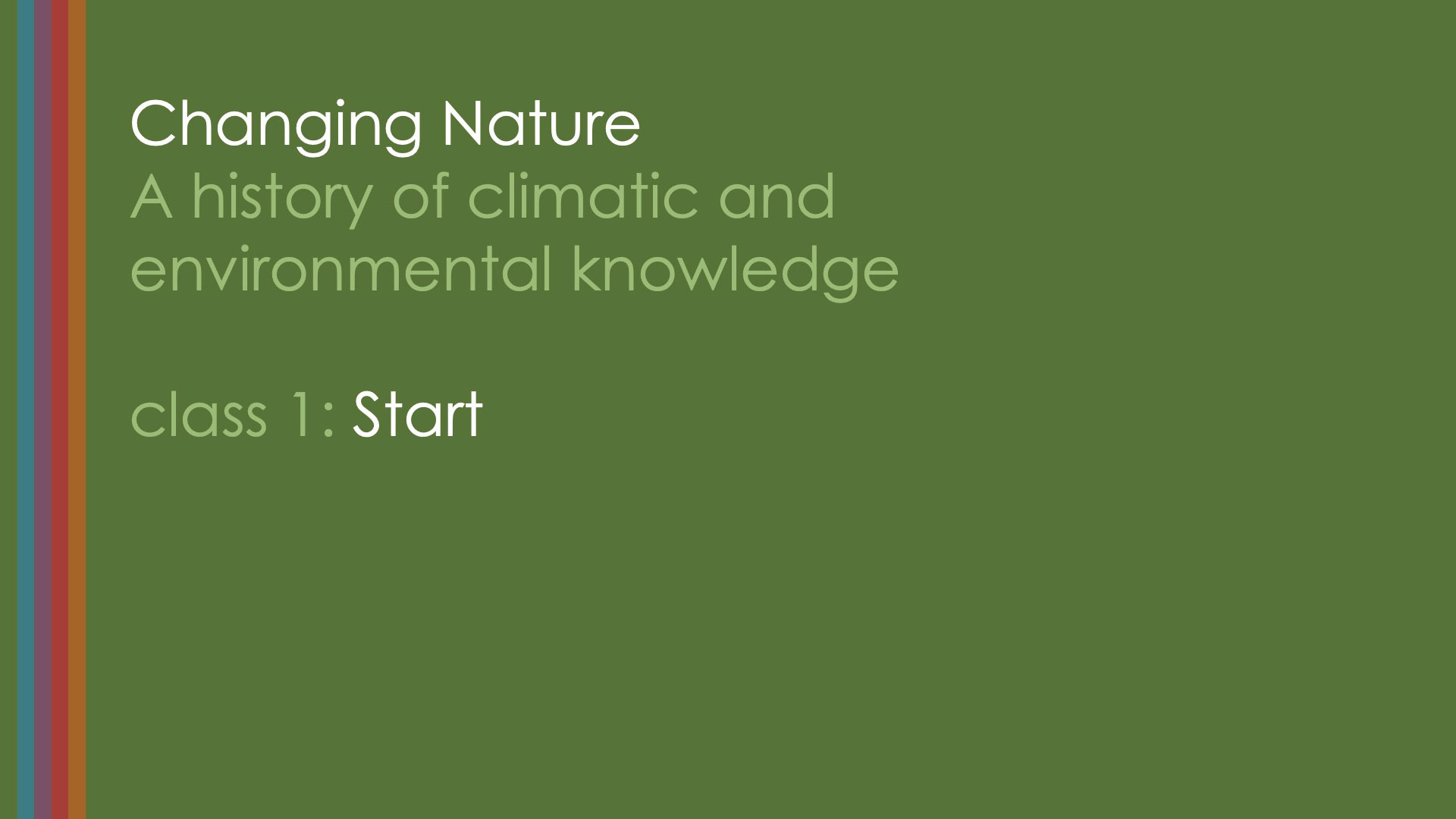 Changing Nature
A history of climatic and environmental knowledge

class 1: Start