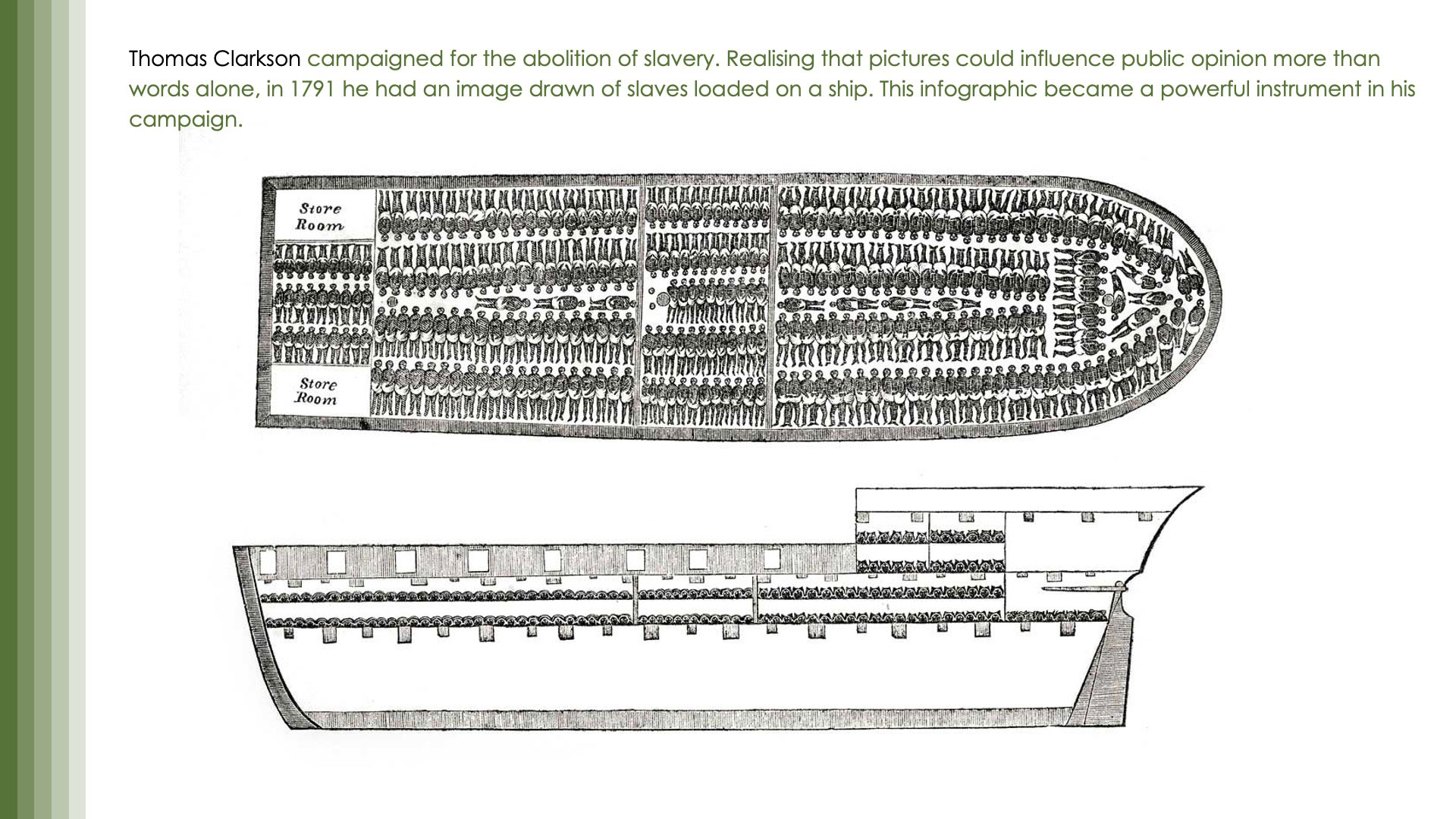 Thomas Clarkson campaigned for the abolition of slavery. Realising that pictures could influence public opinion more than words alone, in 1791 he had an image drawn of slaves loaded on a ship. This infographic became a powerful instrument in his campaign.

Store Room

Store Room