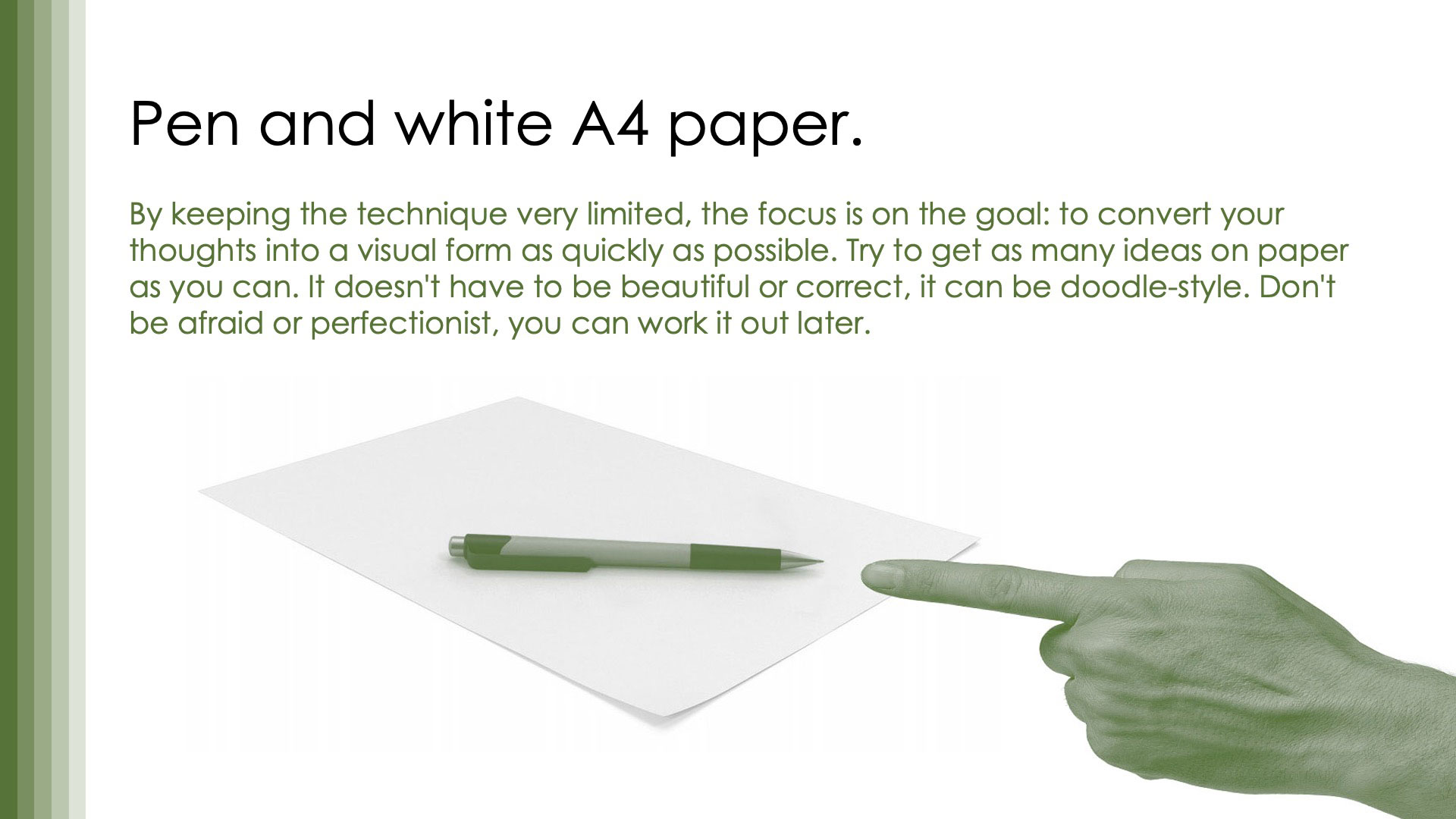 Pen and white A4 paper.

By keeping the technique very limited, the focus is on the goal: to convert your thoughts into a visual form as quickly as possible. Try to get as many ideas on paper as you can. It doesn't have to be beautiful or correct, it can be doodle-style. Don't be afraid or perfectionist, you can work it out later.