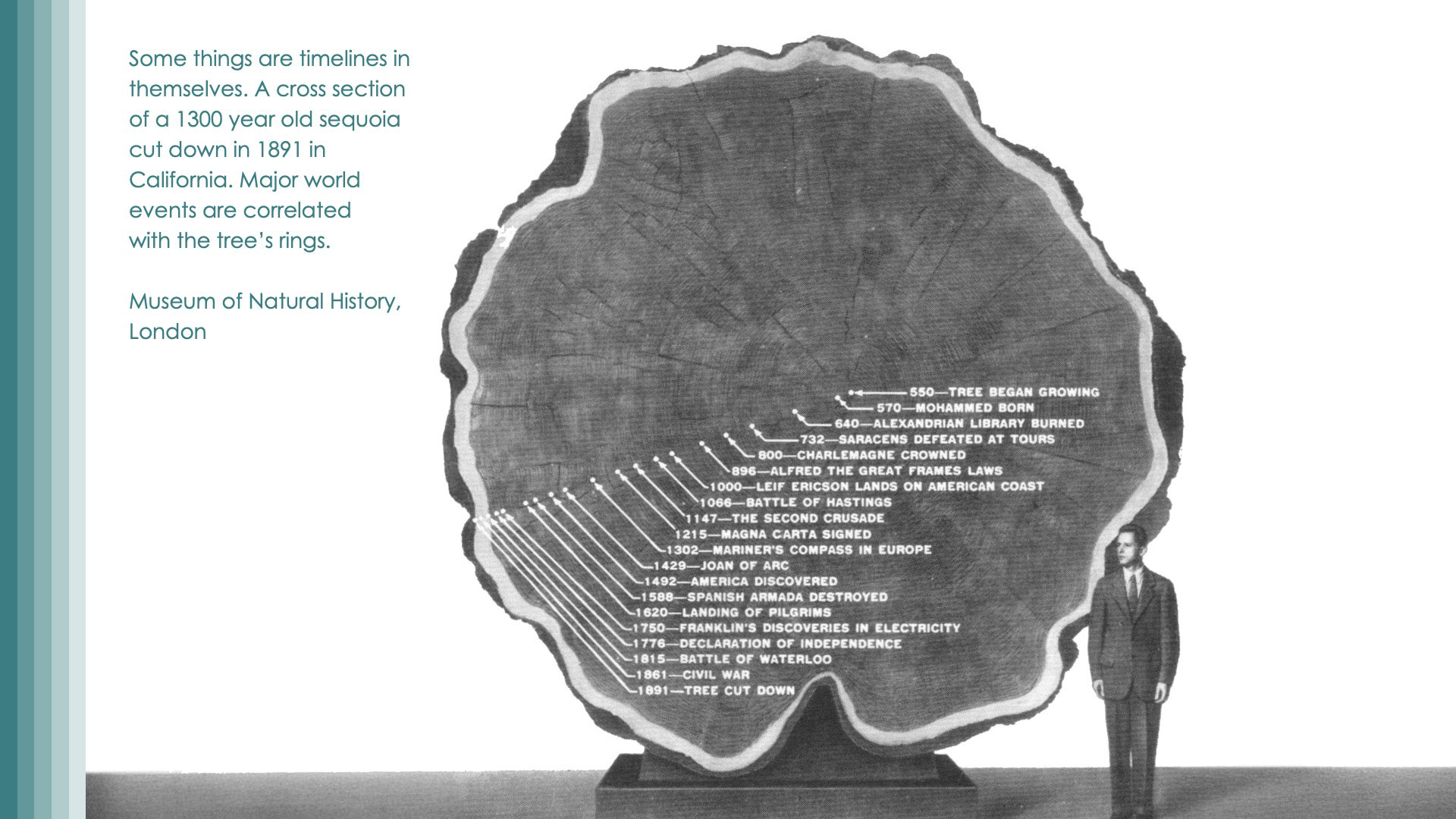 Some things are timelines in themselves. A cross section of a 1300 year old sequoia cut down in 1891 in California. Major world events are correlated with the tree's rings.

Museum of Natural History, London

550—TREE BEGAN GROWING
570—MOHAMMED BORN
640—ALEXANDRIAN LIBRARY BURNED
732—SARACENS DEFEATED AT TOURS
800—CHARLEMAGNE CROWNED
896—ALFRED THE GREAT FRAMES LAWS
1000—LEIF ERICSON LANDS ON AMERICAN COAST
1066—BATTLE OF HASTINGS
1147—THE SECOND CRUSADE
1215—MAGNA CARTA SIGNED
1302—MARINER'S COMPASS IN EUROPE
1429—JOAN OF ARC
1492—AMERICA DISCOVERED
1588—SPANISH ARMADA DESTROYED
1620—LANDING OF PILGRIMS
1750—FRANKLIN'S DISCOVERIES IN ELECTRICITY
1776—DECLARATION OF INDEPENDENCE
1815—BATTLE OF WATERLOO
1861—CIVIL WAR
1891—TREE CUT DOWN