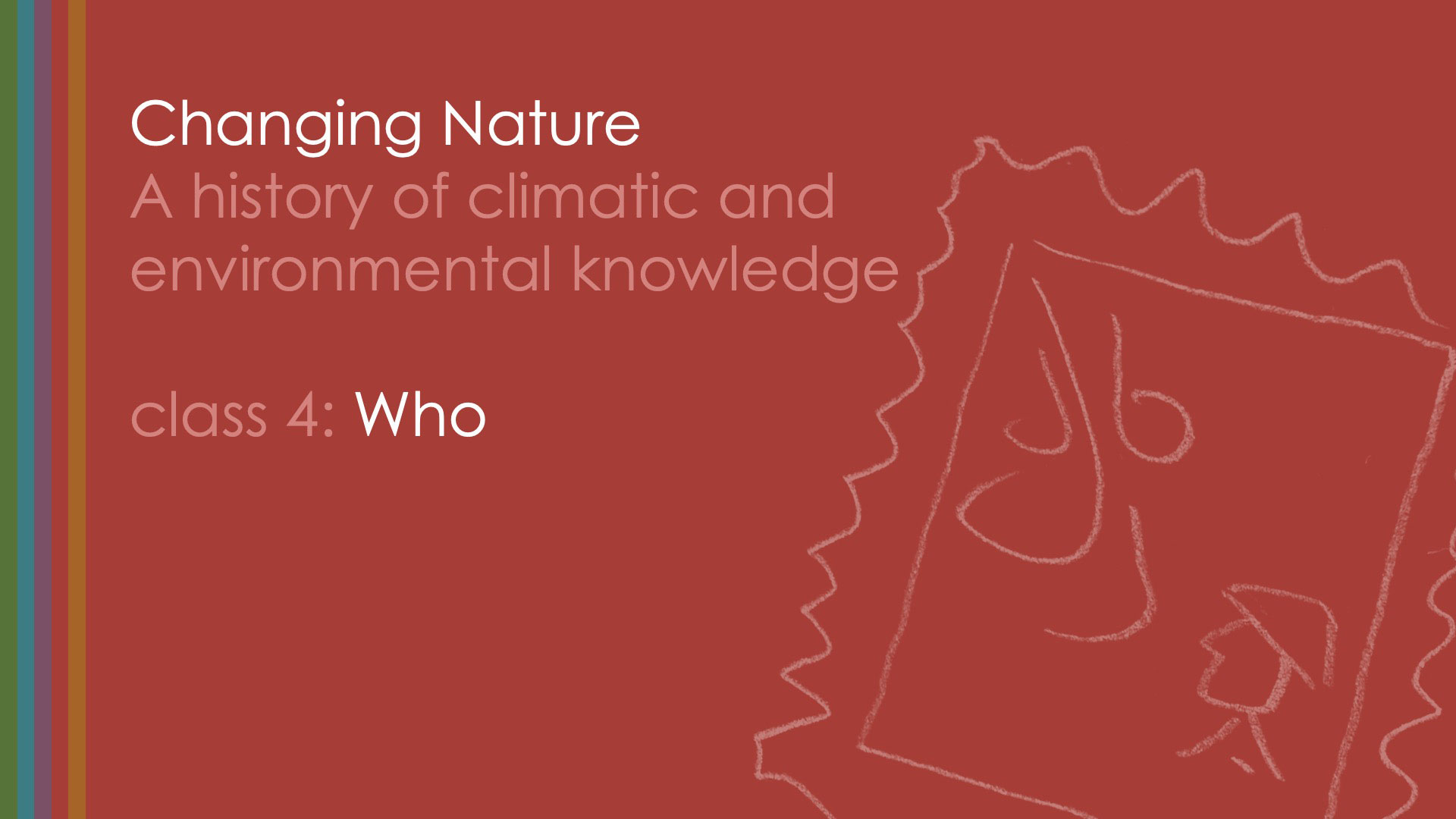 Changing Nature
A history of climatic and environmental knowledge

class 4: Who