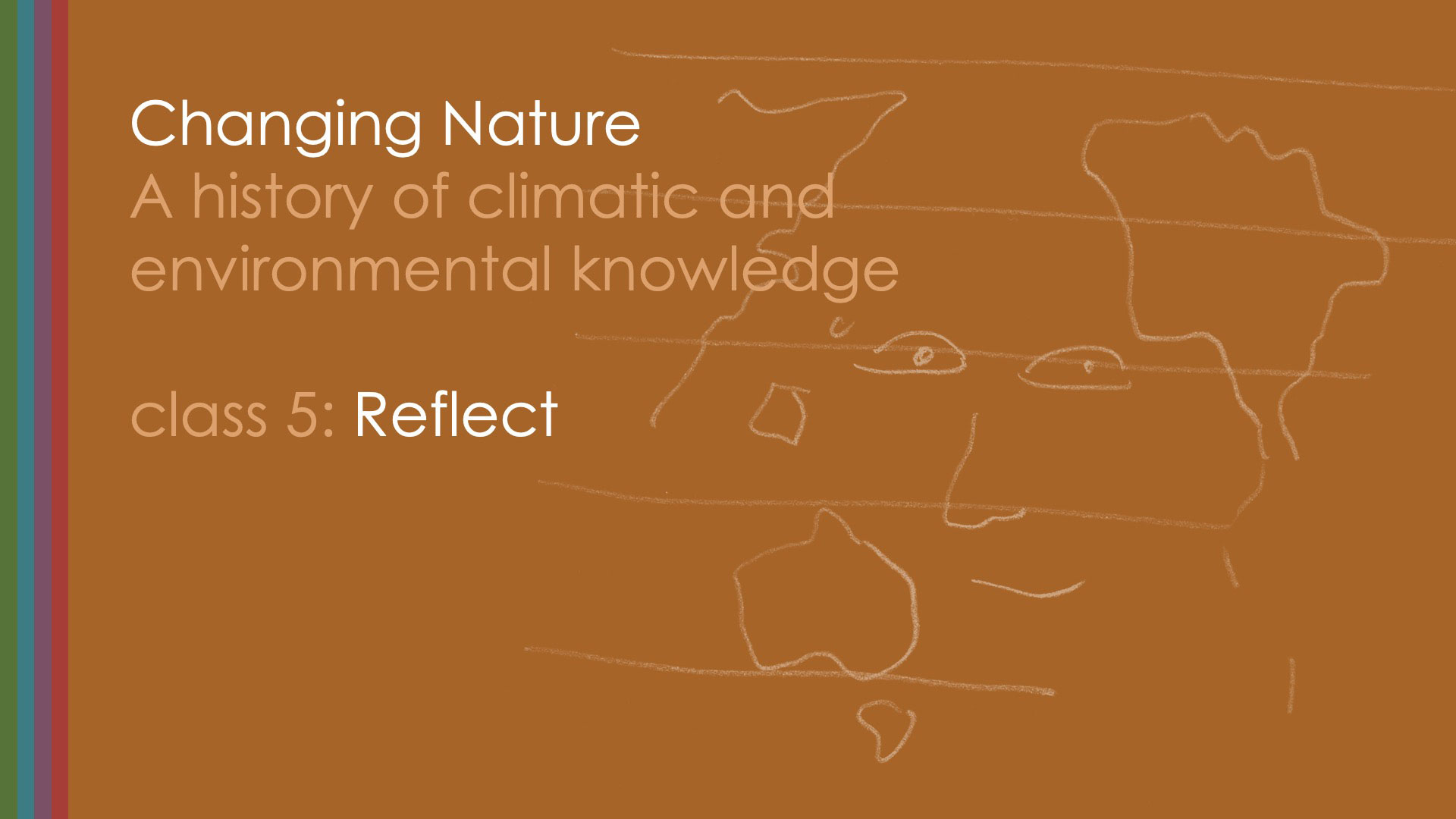 Changing Nature
A history of climatic and environmental knowledge

class 5: Reflect